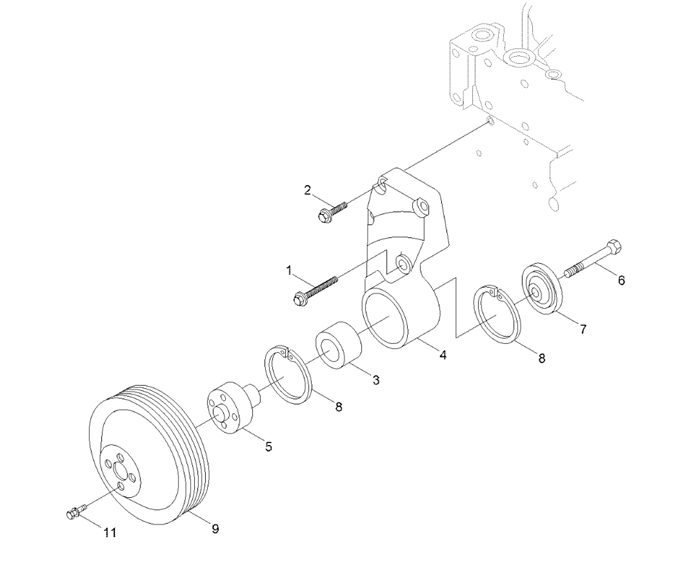 2
1
6
7
8
4
3
8
5
9
11